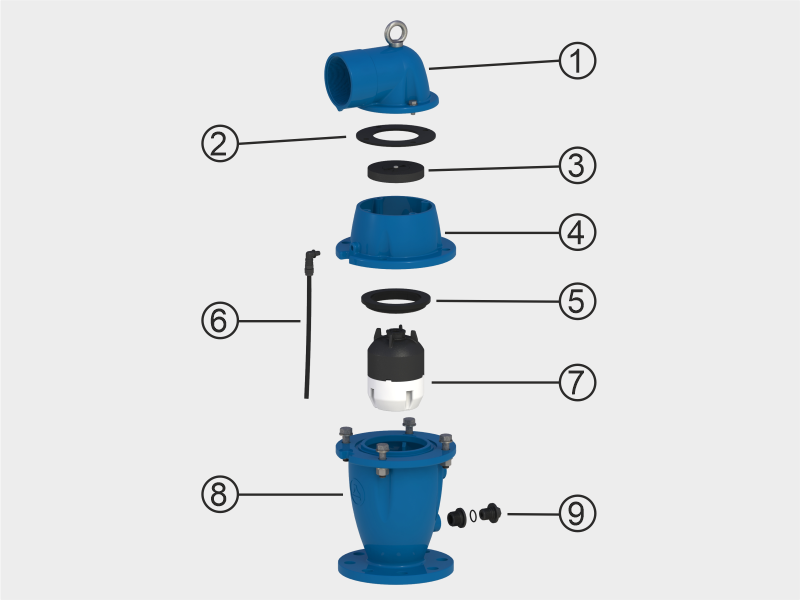 1
2
3
4
5
6
7
8
9